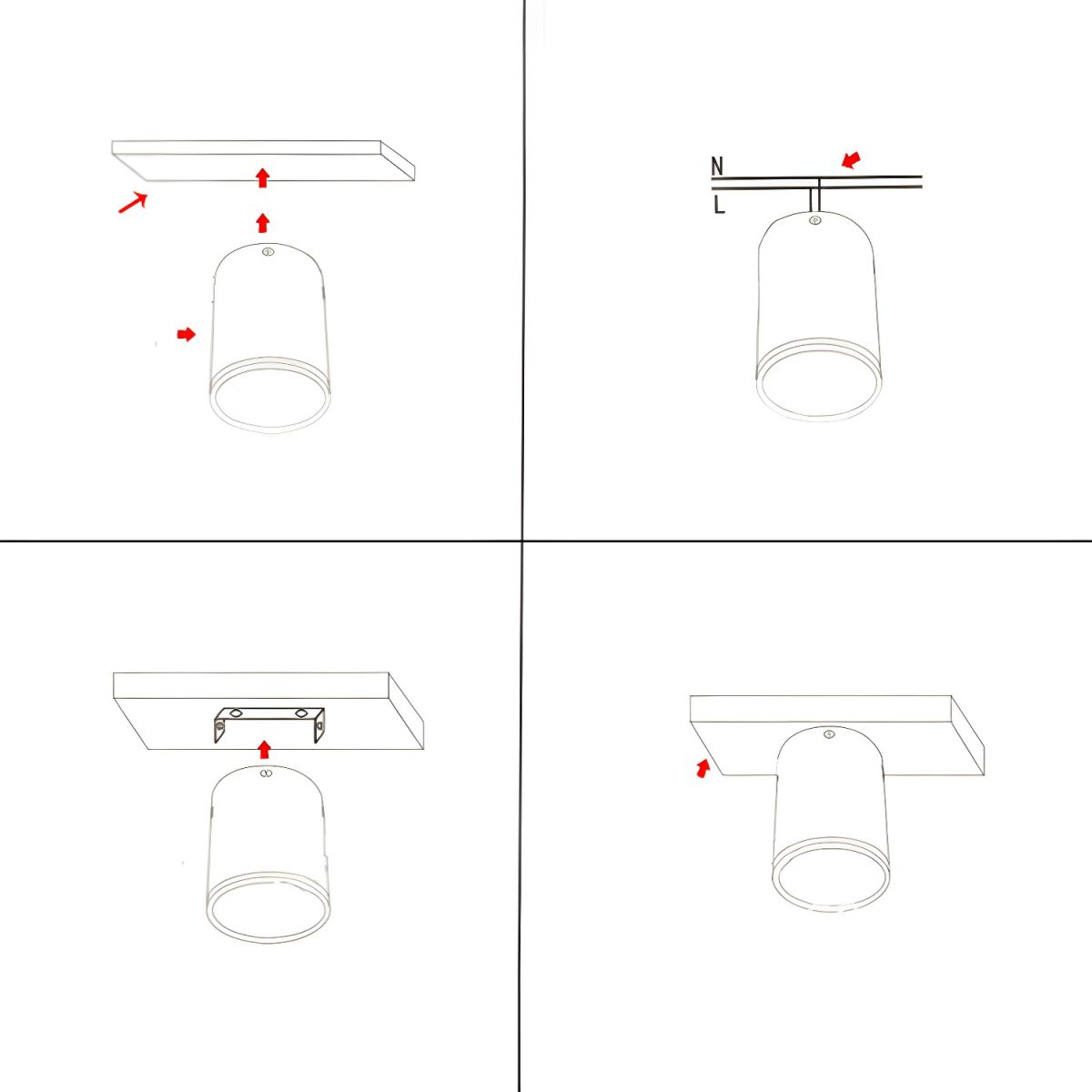 N
L